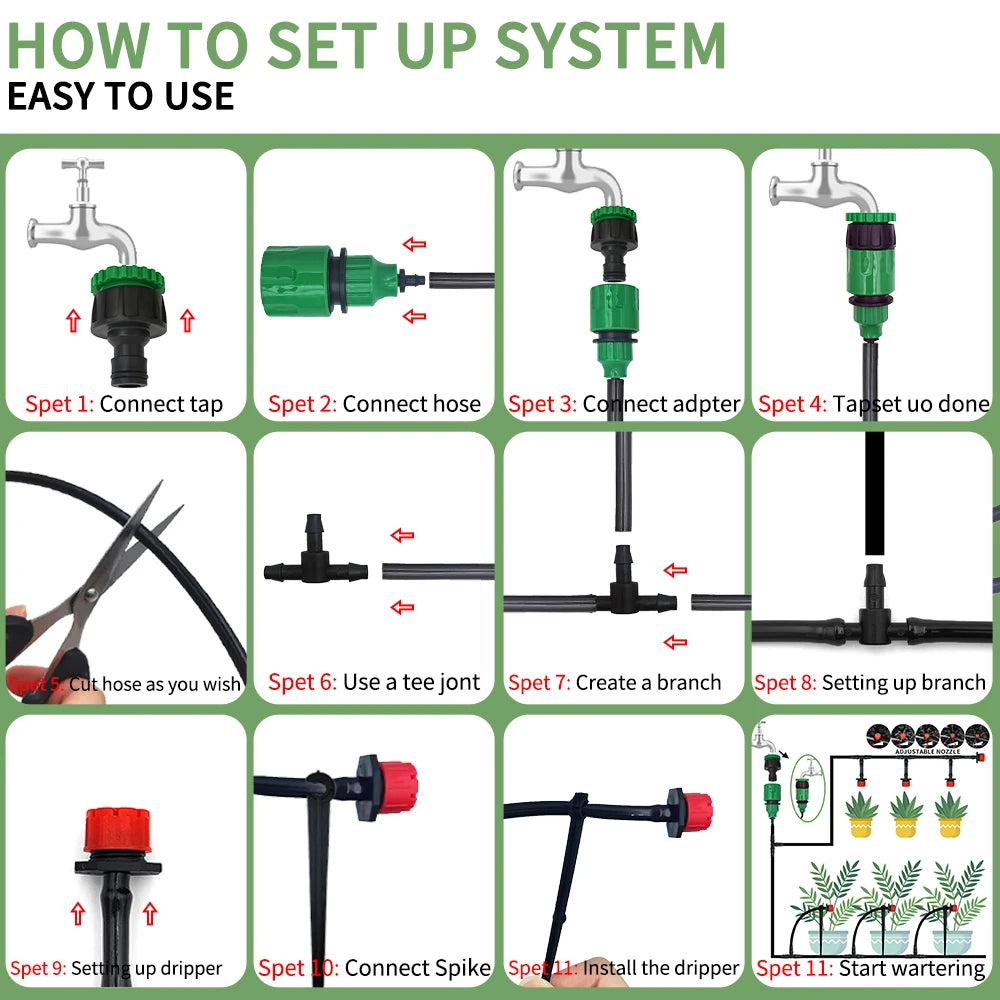 HOW TO SET UP SYSTEM
EASY TO USE

Spet 1: Connect tap

Spet 2: Connect hose

Spet 3: Connect adpter

Spet 4: Tapset uo done

Spet 5: Cut hose as you wish

Spet 6: Use a tee jont

Spet 7: Create a branch

Spet 8: Setting up branch

Spet 9: Setting up dripper

Spet 10: Connect Spike

Spet 11: Install the dripper

ADJUSTABLE NOZZLE

Spet 11: Start wartering